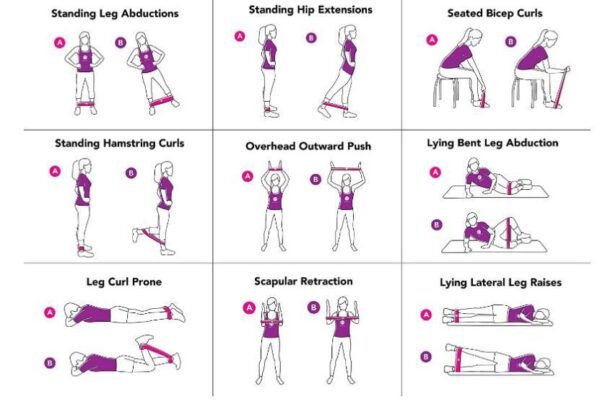 Standing Leg Abductions

A B

Standing Hip Extensions

A B

Seated Bicep Curls

A B

Standing Hamstring Curls

A B

Overhead Outward Push

A B

Lying Bent Leg Abduction

A

B

Leg Curl Prone

A

B

Scapular Retraction

A B

Lying Lateral Leg Raises

A

B